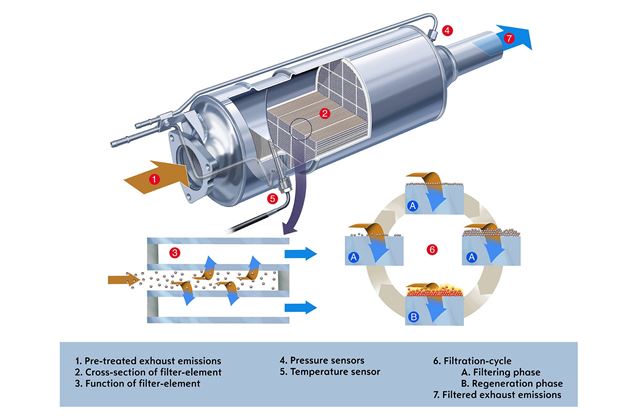 4
7
2
1
5
3
A
A
6
A
B

1. Pre-treated exhaust emissions
2. Cross-section of filter-element
3. Function of filter-element

4. Pressure sensors
5. Temperature sensor

6. Filtration-cycle
A. Filtering phase
B. Regeneration phase
7. Filtered exhaust emissions