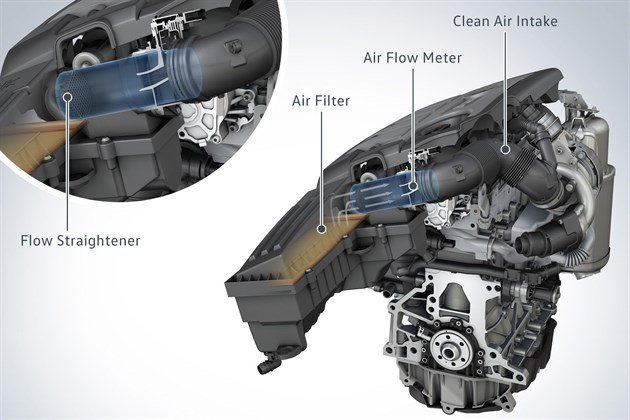 Clean Air Intake

Air Flow Meter

Air Filter

Flow Straightener